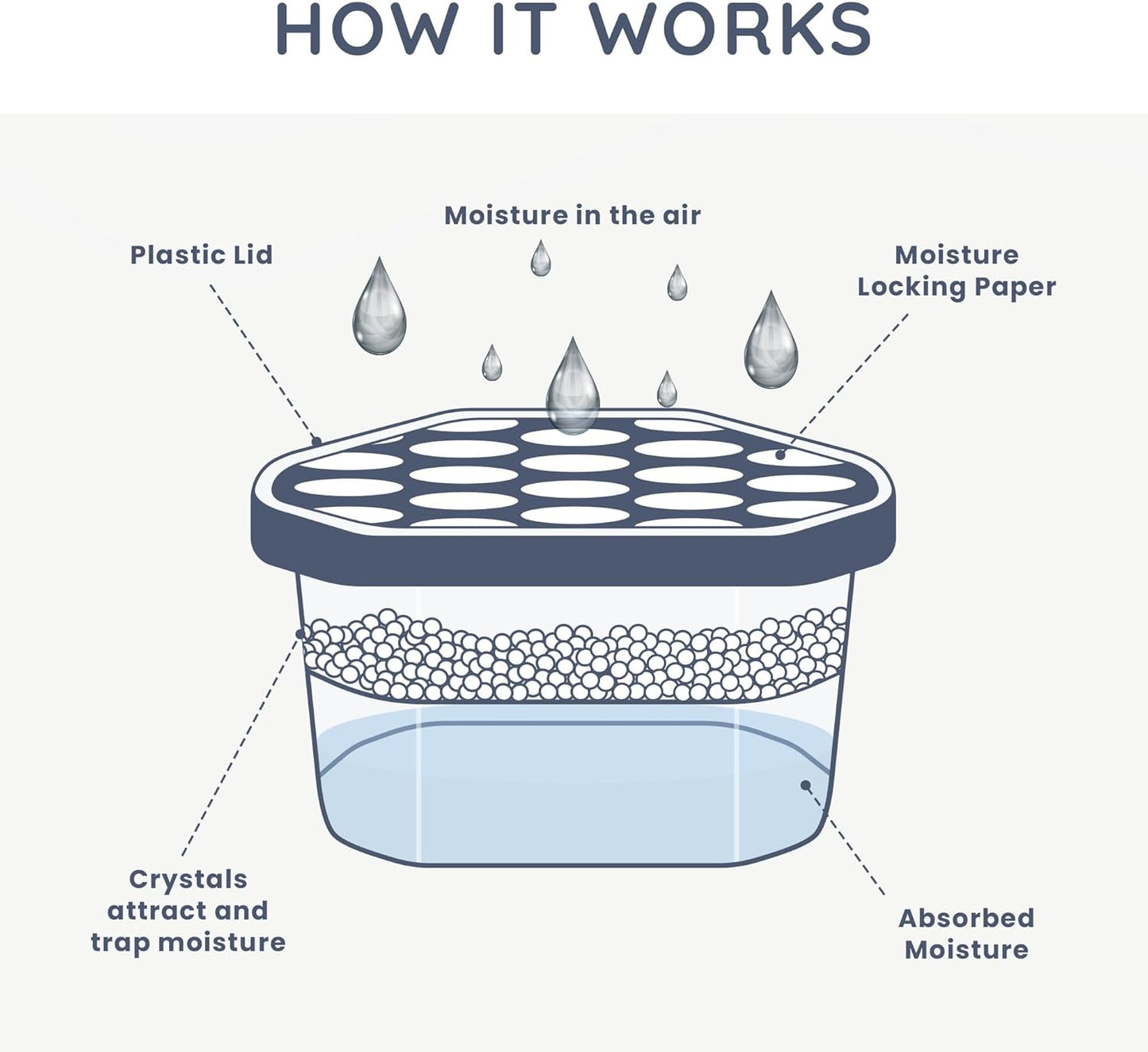 HOW IT WORKS

Moisture in the air

Plastic Lid

Moisture Locking Paper

Crystals attract and trap moisture

Absorbed Moisture