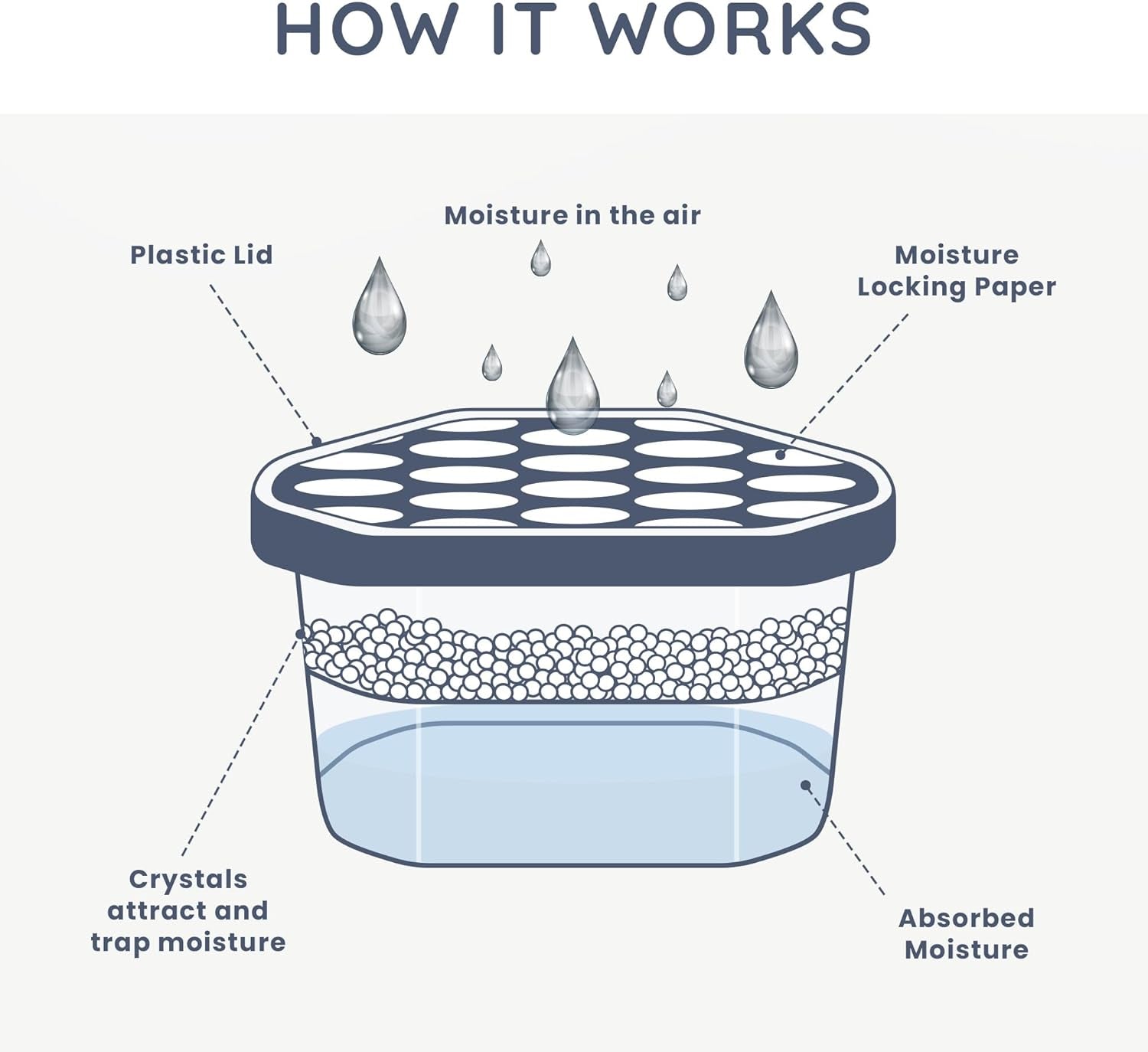 HOW IT WORKS

Moisture in the air

Plastic Lid

Moisture Locking Paper

Crystals attract and trap moisture

Absorbed Moisture