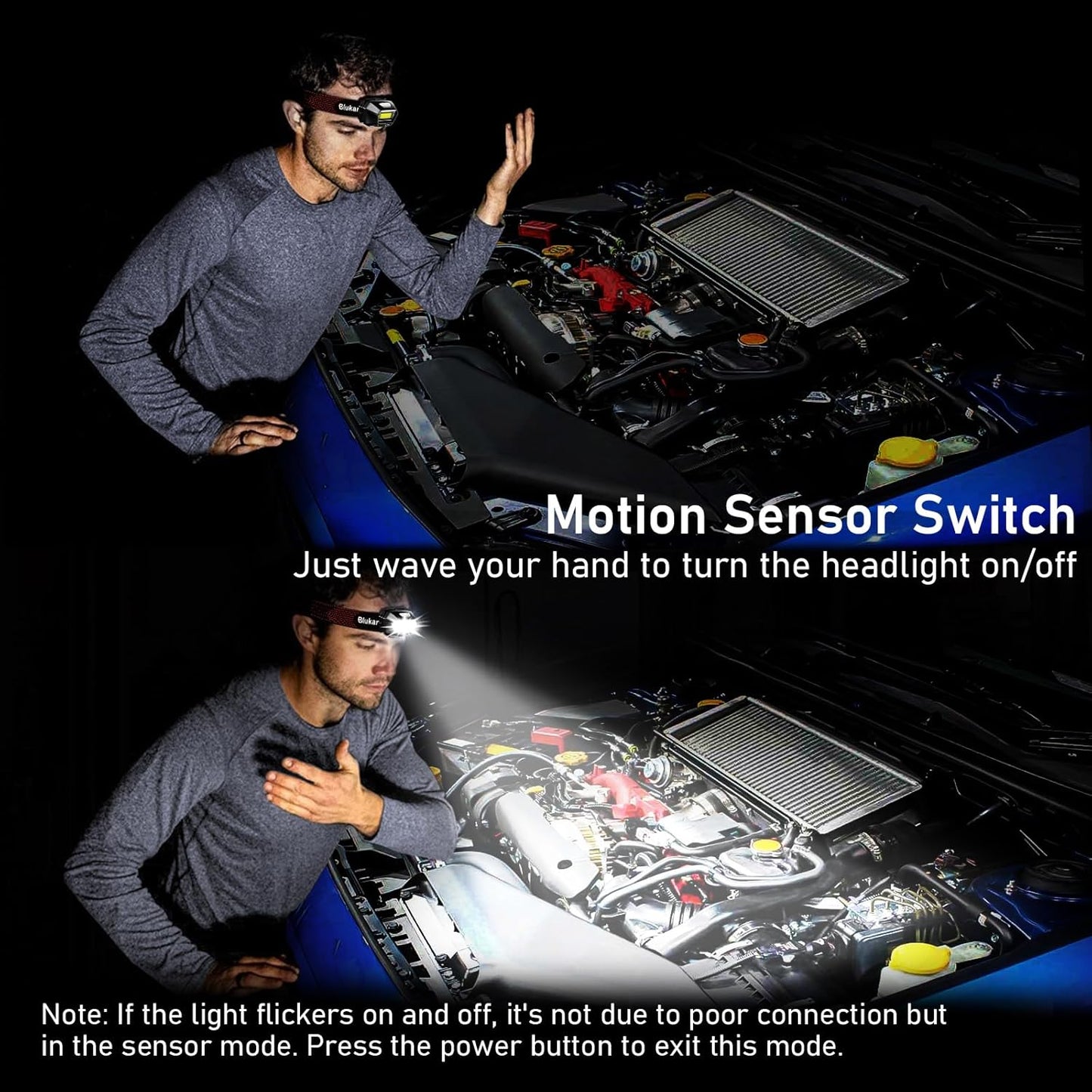 Blukar

Motion Sensor Switch

Just wave your hand to turn the headlight on/off

Blukar

Note: If the light flickers on and off, it's not due to poor connection but in the sensor mode. Press the power button to exit this mode.