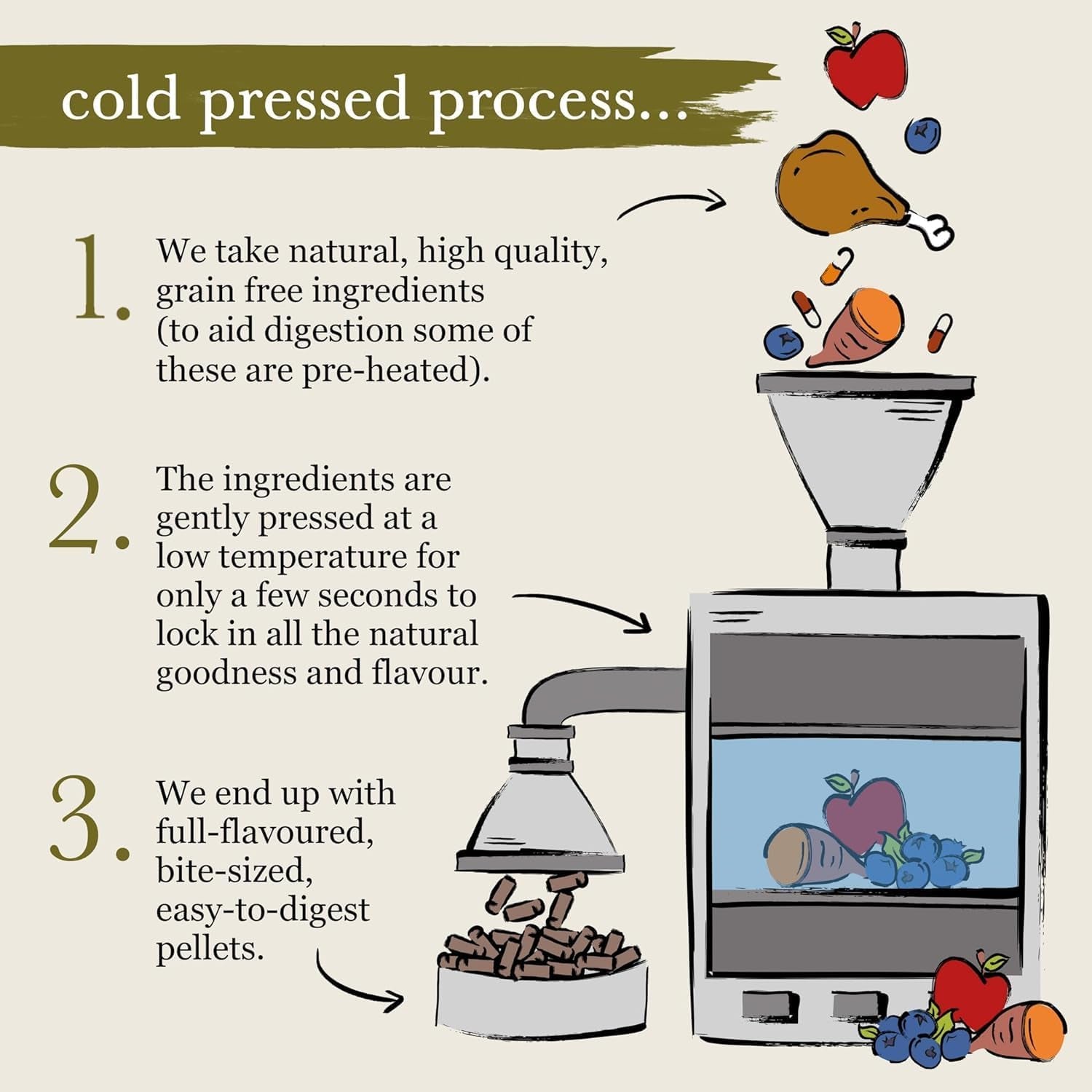 cold pressed process...

1. We take natural, high quality, grain free ingredients (to aid digestion some of these are pre-heated).

2. The ingredients are gently pressed at a low temperature for only a few seconds to lock in all the natural goodness and flavour.

3. We end up with full-flavoured, bite-sized, easy-to-digest pellets.