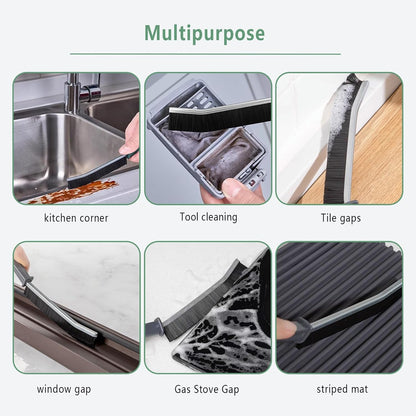 Multipurpose

kitchen corner

Tool cleaning

Tile gaps

window gap

Gas Stove Gap

striped mat