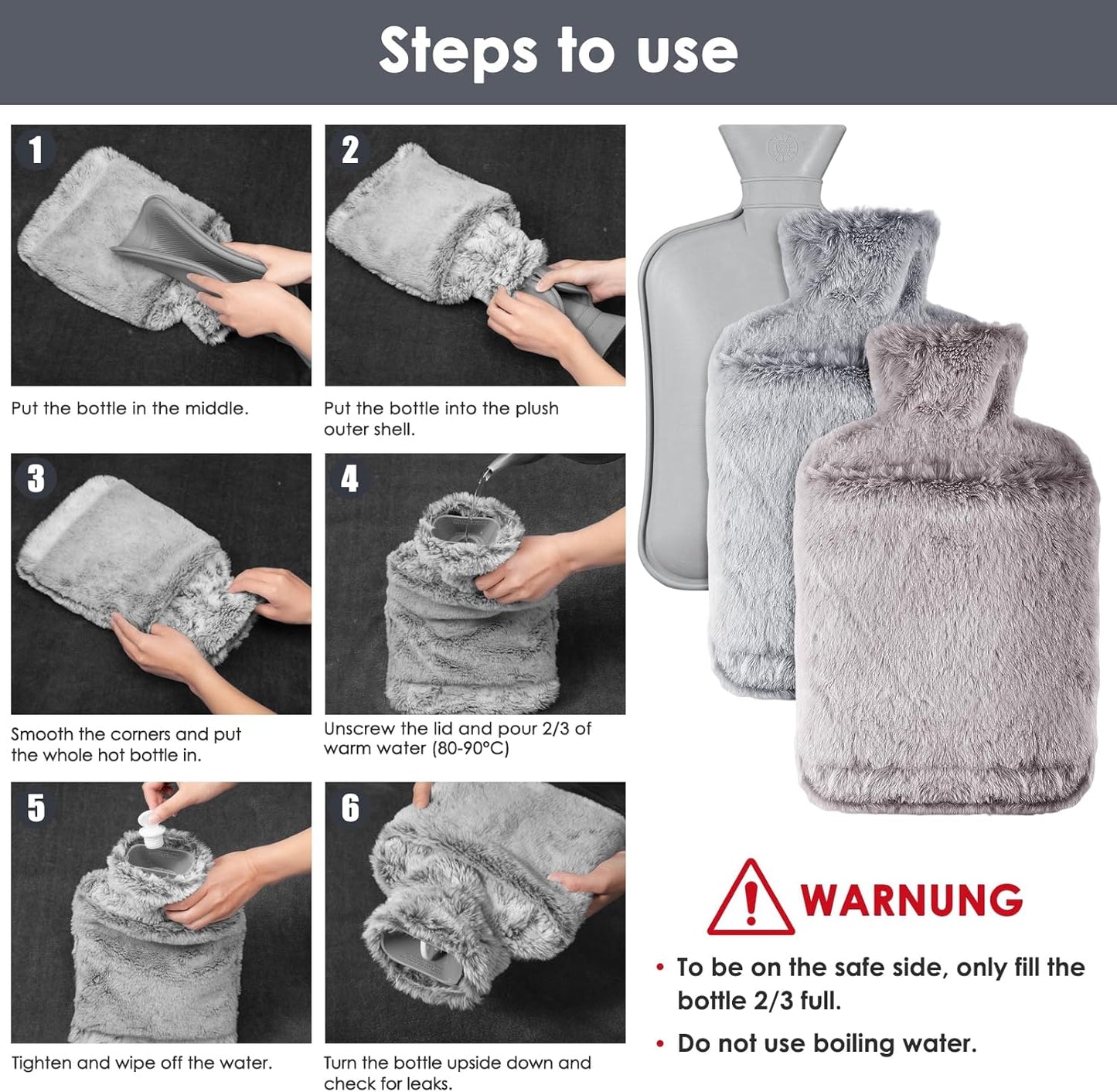 Steps to use

1

Put the bottle in the middle.

2

Put the bottle into the plush outer shell.

3

Smooth the corners and put the whole hot bottle in.

4

Unscrew the lid and pour 2/3 of warm water (80-90°C)

5

Tighten and wipe off the water.

6

Turn the bottle upside down and check for leaks.

WARNUNG

• To be on the safe side, only fill the bottle 2/3 full.

• Do not use boiling water.