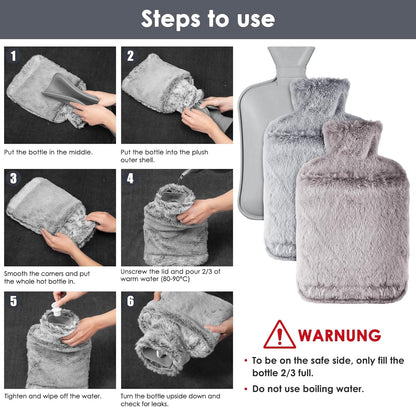 Steps to use

1

Put the bottle in the middle.

2

Put the bottle into the plush outer shell.

3

Smooth the corners and put the whole hot bottle in.

4

Unscrew the lid and pour 2/3 of warm water (80-90°C)

5

Tighten and wipe off the water.

6

Turn the bottle upside down and check for leaks.

WARNUNG

• To be on the safe side, only fill the bottle 2/3 full.

• Do not use boiling water.