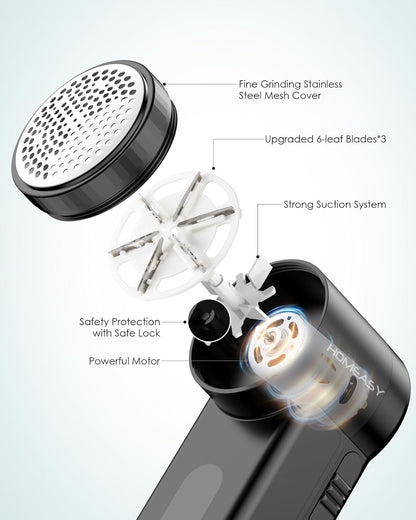 Fine Grinding Stainless Steel Mesh Cover

Upgraded 6-leaf Blades*3

Strong Suction System

Safety Protection with Safe Lock

Powerful Motor

HOMEASY