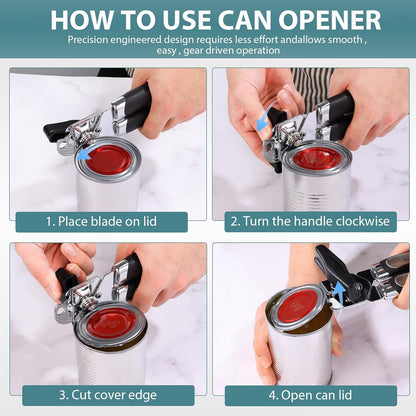 HOW TO USE CAN OPENER

Precision engineered design requires less effort andallows smooth , easy , gear driven operation

1. Place blade on lid

2. Turn the handle clockwise

3. Cut cover edge

4. Open can lid