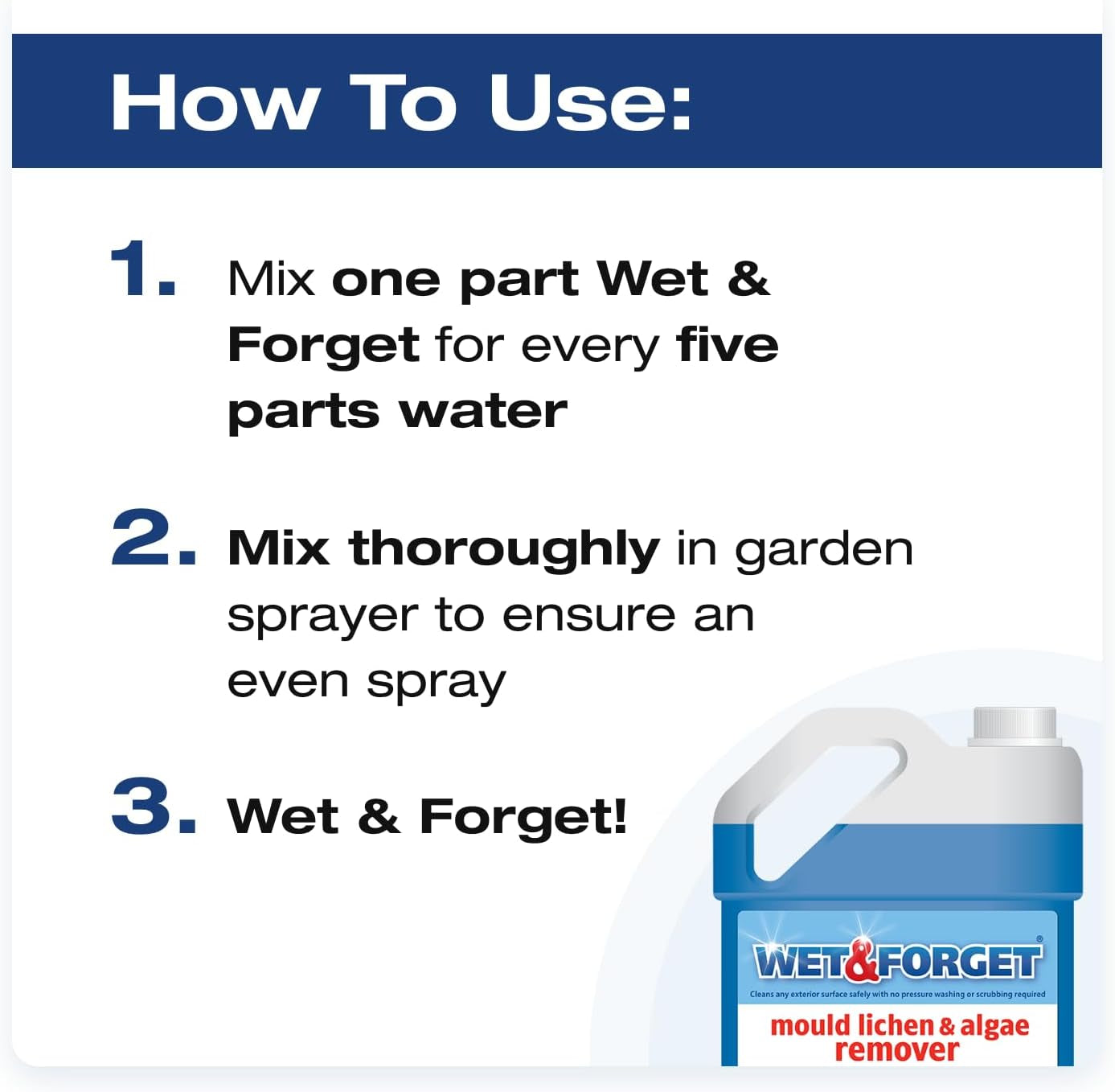 How To Use:

1. Mix one part Wet & Forget for every five parts water

2. Mix thoroughly in garden sprayer to ensure an even spray

3. Wet & Forget!

WET&FORGET®
Cleans any exterior surface safely with no pressure washing or scrubbing required
mould lichen & algae remover