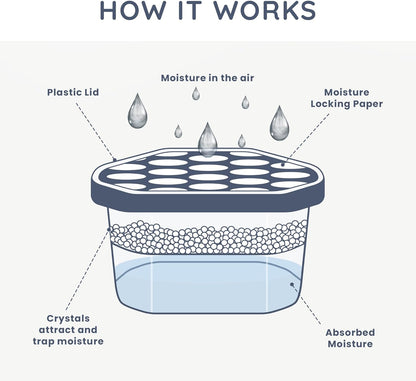 HOW IT WORKS

Moisture in the air

Plastic Lid

Moisture Locking Paper

Crystals attract and trap moisture

Absorbed Moisture