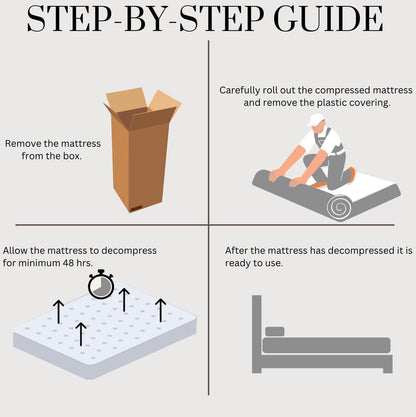 STEP-BY-STEP GUIDE

Remove the mattress from the box.

Carefully roll out the compressed mattress and remove the plastic covering.

Allow the mattress to decompress for minimum 48 hrs.

After the mattress has decompressed it is ready to use.