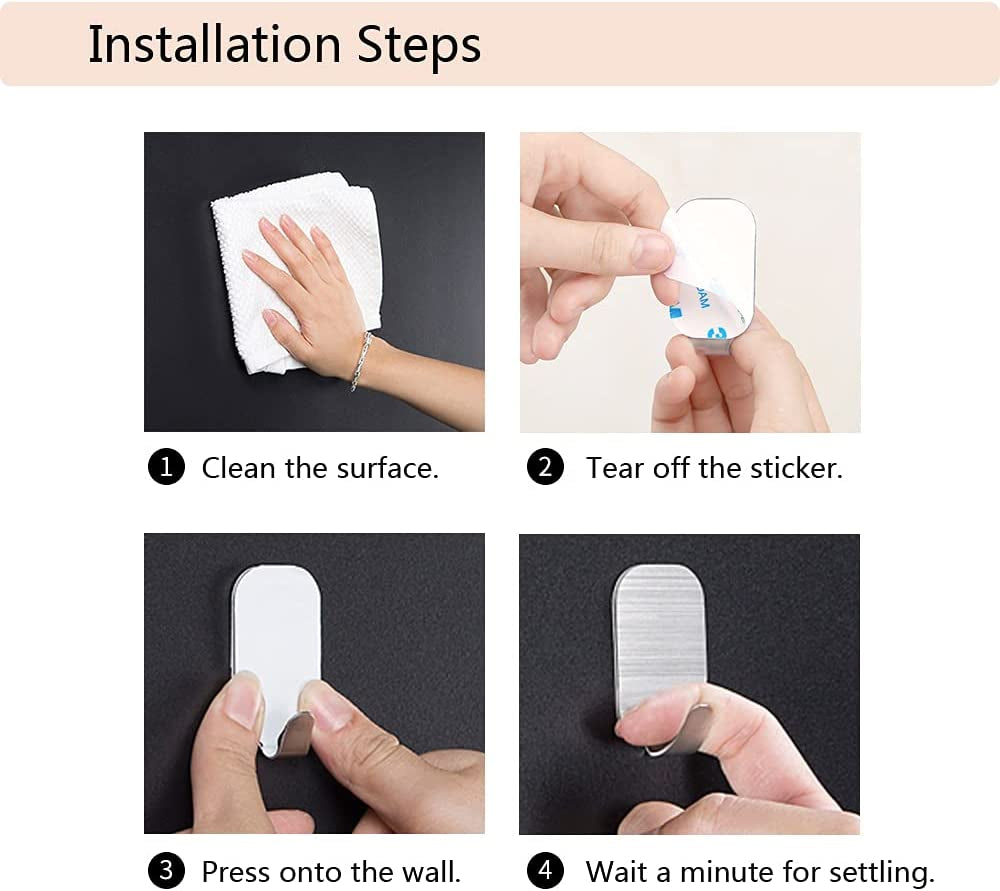 Installation Steps

1 Clean the surface.

2 Tear off the sticker.

3 Press onto the wall.

4 Wait a minute for settling.